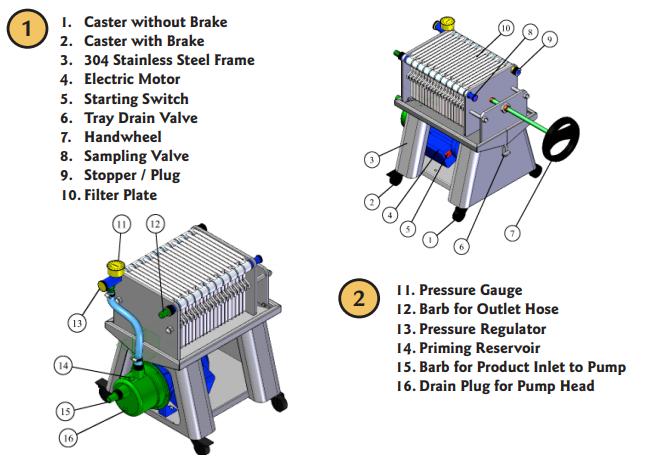 1

1. Caster without Brake
2. Caster with Brake
3. 304 Stainless Steel Frame
4. Electric Motor
5. Starting Switch
6. Tray Drain Valve
7. Handwheel
8. Sampling Valve
9. Stopper / Plug
10. Filter Plate

10 8 9 3 2 4 5 1 6 7

11 12 13 14 15 16

2

11. Pressure Gauge
12. Barb for Outlet Hose
13. Pressure Regulator
14. Priming Reservoir
15. Barb for Product Inlet to Pump
16. Drain Plug for Pump Head