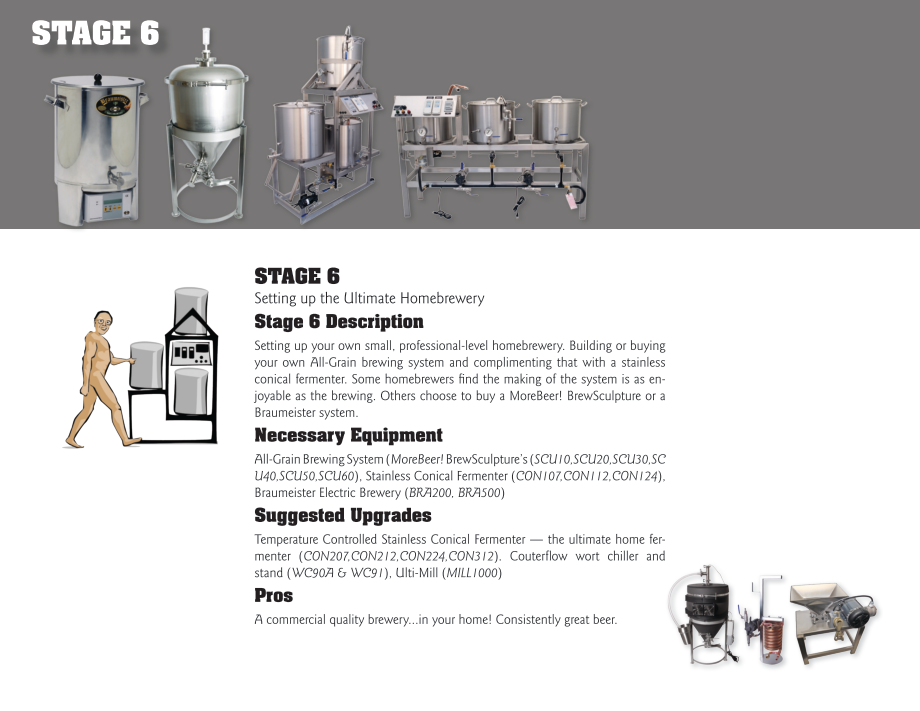 STAGE 6

STAGE 6

Setting up the Ultimate Homebrewery

Stage 6 Description

Setting up your own small, professional-level homebrewery. Building or buying your own All-Grain brewing system and complimenting that with a stainless conical fermenter. Some homebrewers find the making of the system is as enjoyable as the brewing. Others choose to buy a MoreBeer! BrewSculpture or a Braumeister system.

Necessary Equipment

All-Grain Brewing System (MoreBeer! BrewSculpture's (SCU10,SCU20,SCU30,SCU40,SCU50,SCU60), Stainless Conical Fermenter (CON107,CON112,CON124), Braumeister Electric Brewery (BRA200, BRA500)

Suggested Upgrades

Temperature Controlled Stainless Conical Fermenter — the ultimate home fermenter (CON207,CON212,CON224,CON312). Couterflow wort chiller and stand (WC90A & WC91), Ulti-Mill (MILL1000)

Pros

A commercial quality brewery...in your home! Consistently great beer.