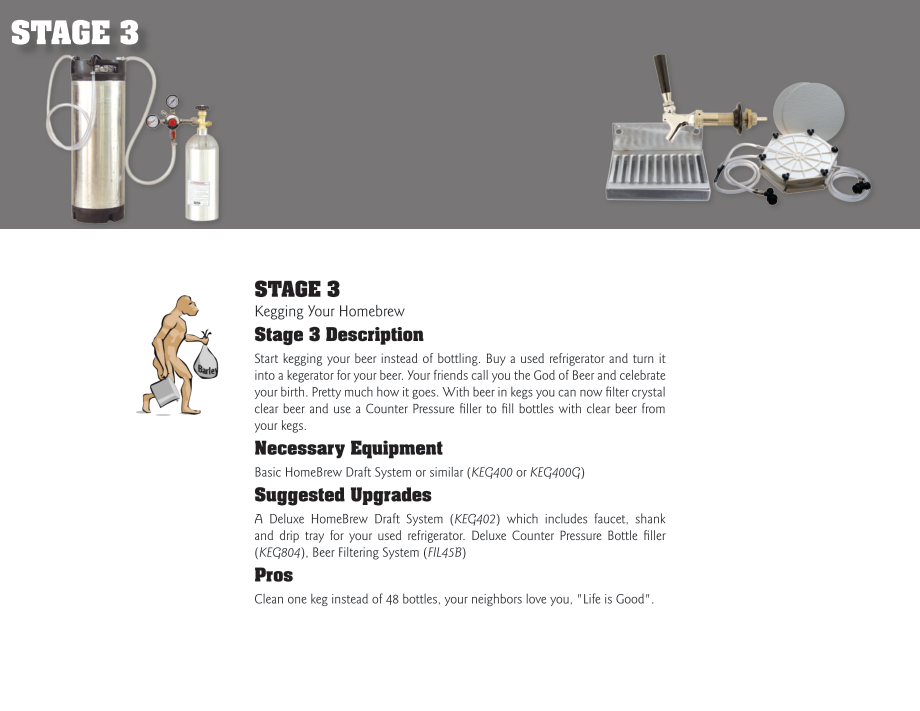 STAGE 3

Barley

STAGE 3
Kegging Your Homebrew

Stage 3 Description

Start kegging your beer instead of bottling. Buy a used refrigerator and turn it into a kegerator for your beer. Your friends call you the God of Beer and celebrate your birth. Pretty much how it goes. With beer in kegs you can now filter crystal clear beer and use a Counter Pressure filler to fill bottles with clear beer from your kegs.

Necessary Equipment

Basic HomeBrew Draft System or similar (KEG400 or KEG400G)

Suggested Upgrades

A Deluxe HomeBrew Draft System (KEG402) which includes faucet, shank and drip tray for your used refrigerator. Deluxe Counter Pressure Bottle filler (KEG804), Beer Filtering System (FIL45B)

Pros

Clean one keg instead of 48 bottles, your neighbors love you, "Life is Good".